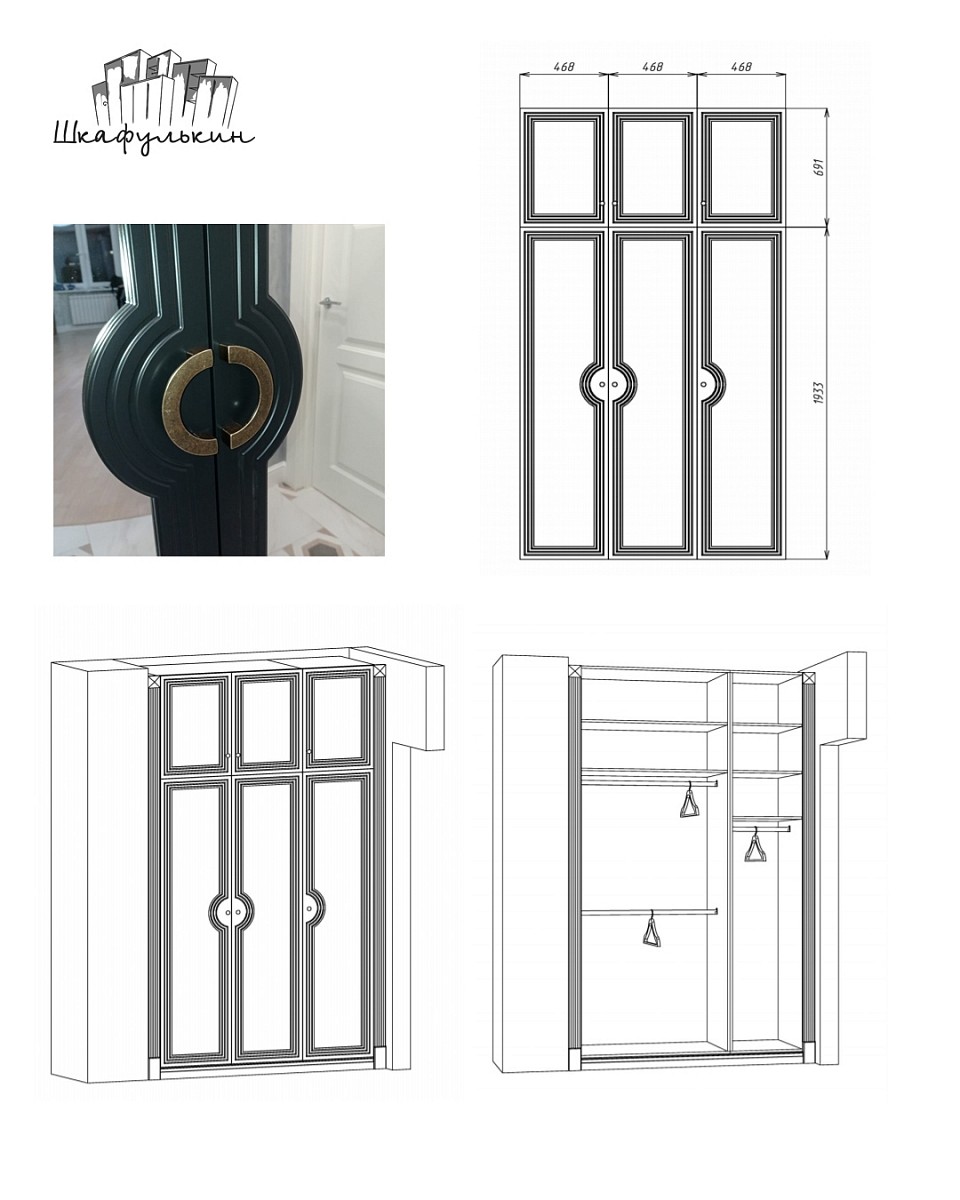 Шкафулькин

468
468
468
691
1933