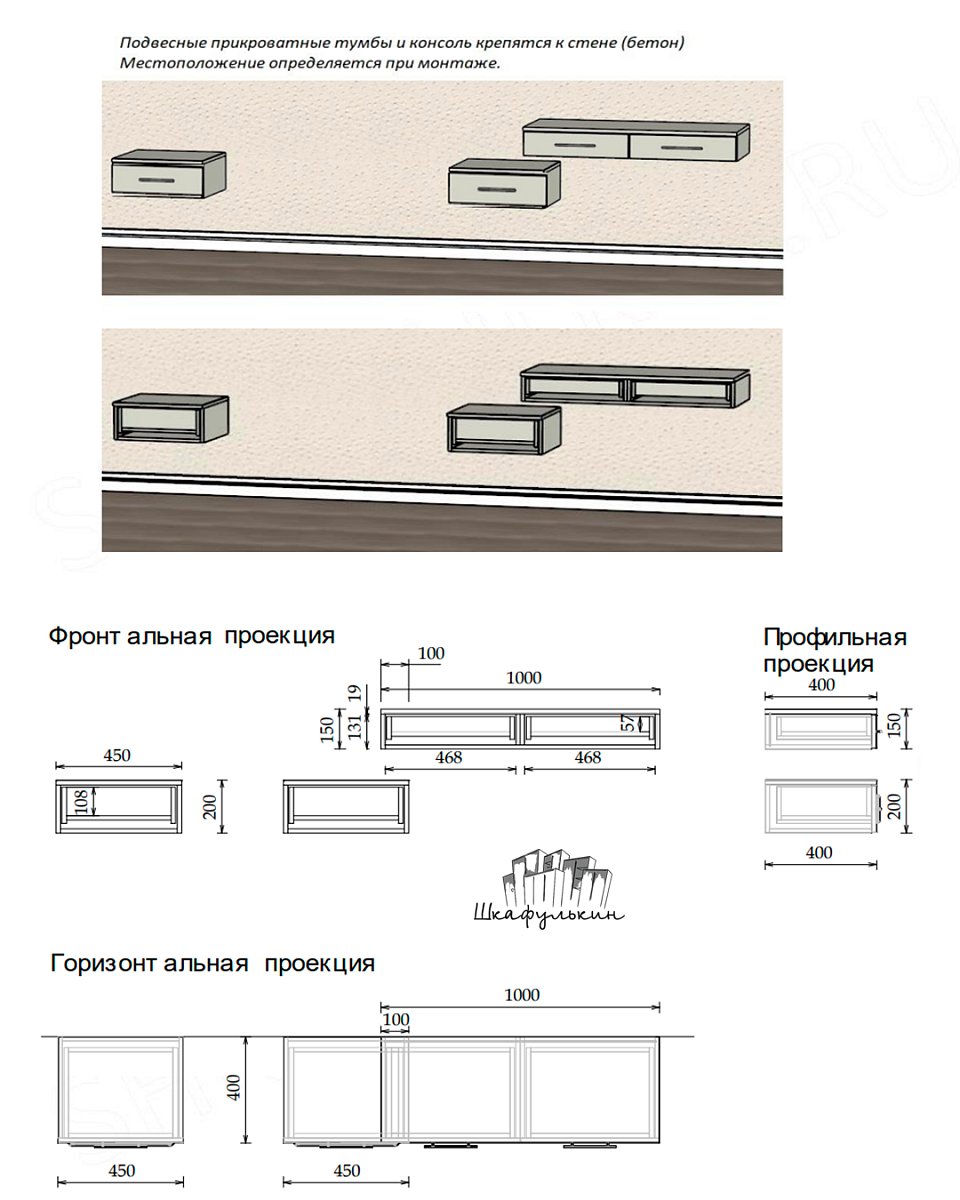 Подвесные прикроватные тумбы и консоль крепятся к стене (бетон)
Местоположение определяется при монтаже.

Фронт альная проекция

100
1000
19
150
131
57
468
468
450
108
200

Профильная проекция

400
150
200
400

Шкафулькин

Горизонт альная проекция

1000
100
400
450
450